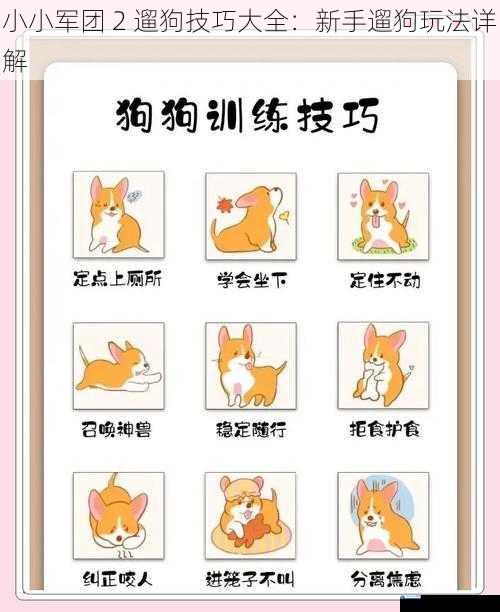 小小军团 2 遛狗技巧大全：新手遛狗玩法详解

狗狗训练技巧

定点上厕所

学会坐下

定住不动

召唤神兽

稳定随行

拒食护食

纠正咬人

进笼子不叫

分离焦虑